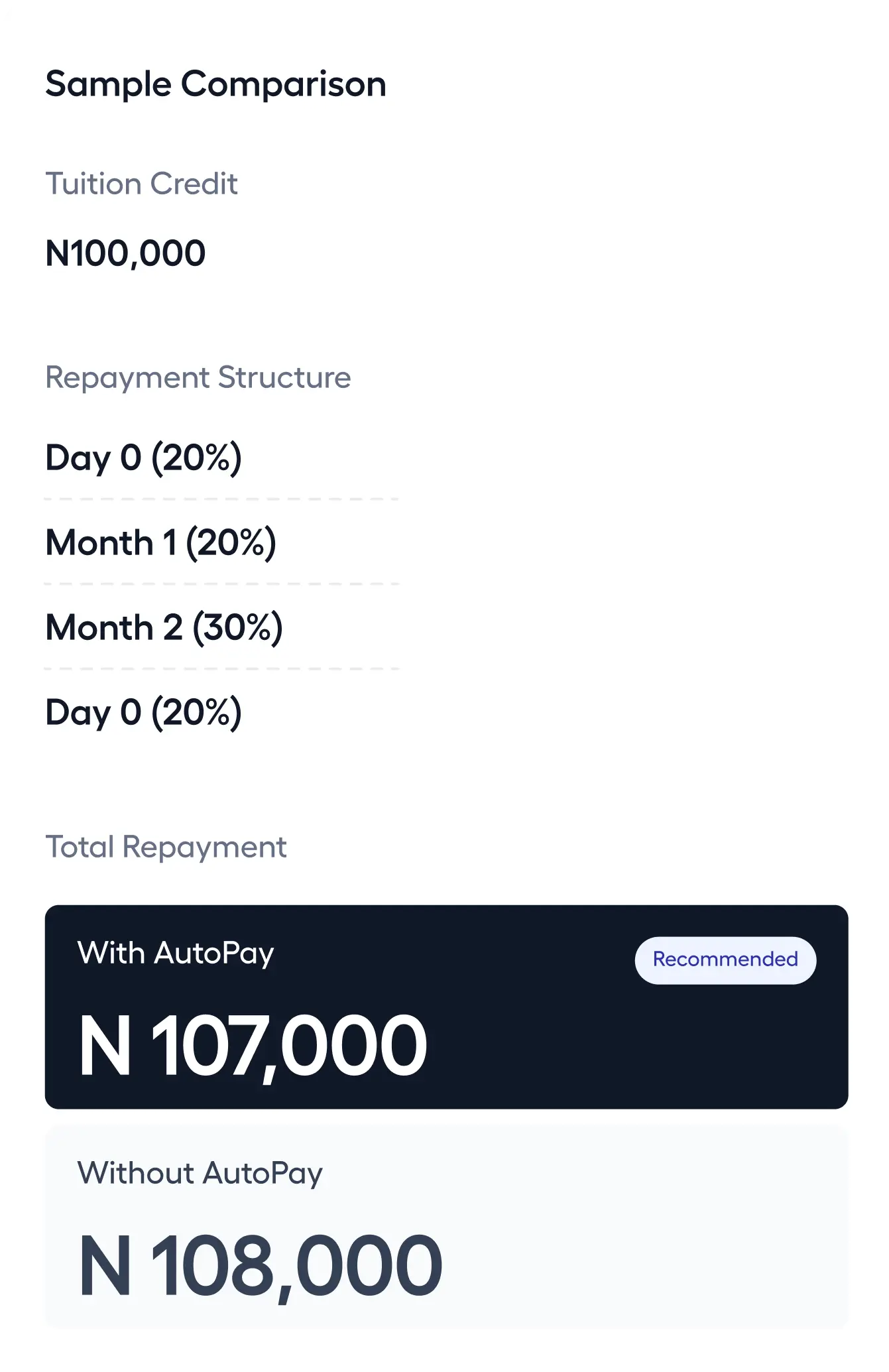 Sample Comparison

Tuition Credit

N100,000

Repayment Structure

Day 0 (20%)

Month 1 (20%)

Month 2 (30%)

Day 0 (20%)

Total Repayment

With AutoPay

Recommended

N 107,000

Without AutoPay

N 108,000